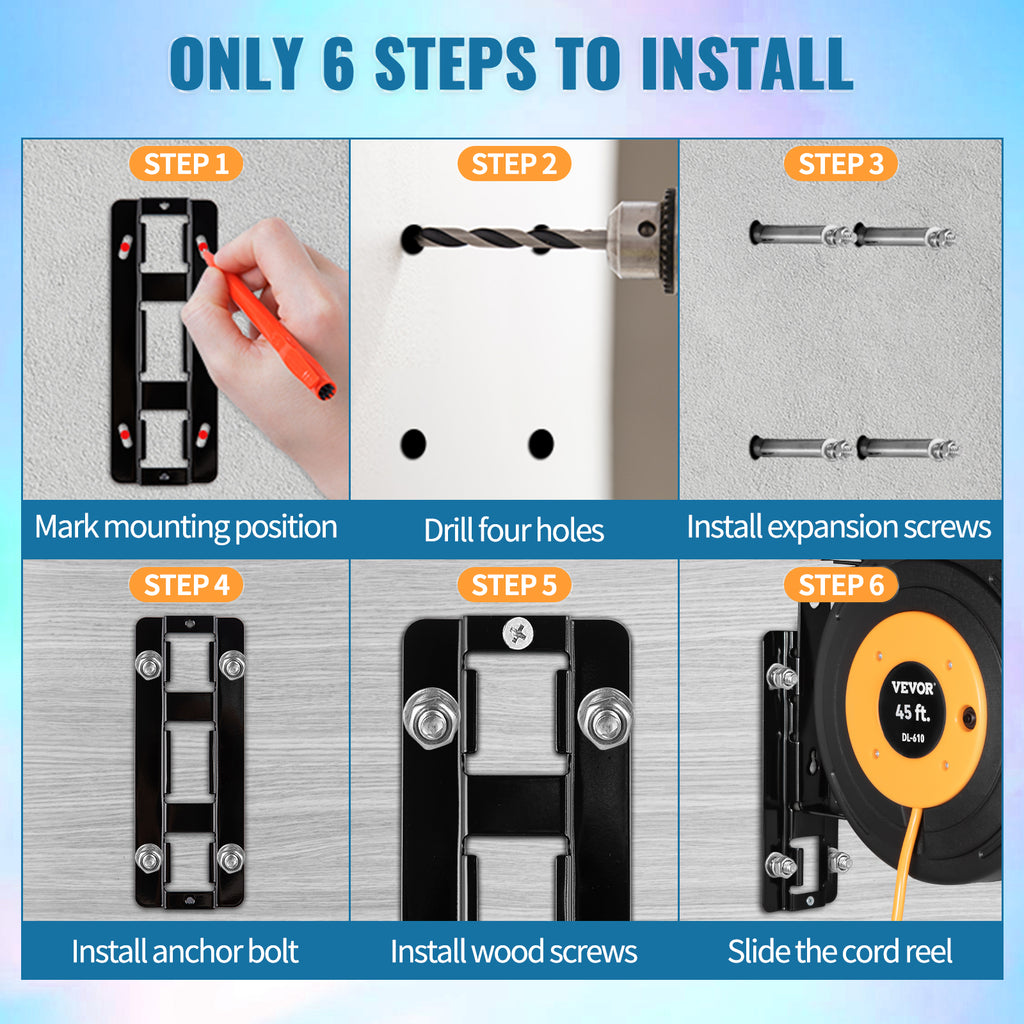 ONLY 6 STEPS TO INSTALL

STEP 1

Mark mounting position

STEP 2

Drill four holes

STEP 3

Install expansion screws

STEP 4

Install anchor bolt

STEP 5

Install wood screws

STEP 6

VEVOR

45 ft.

DL-610

Slide the cord reel