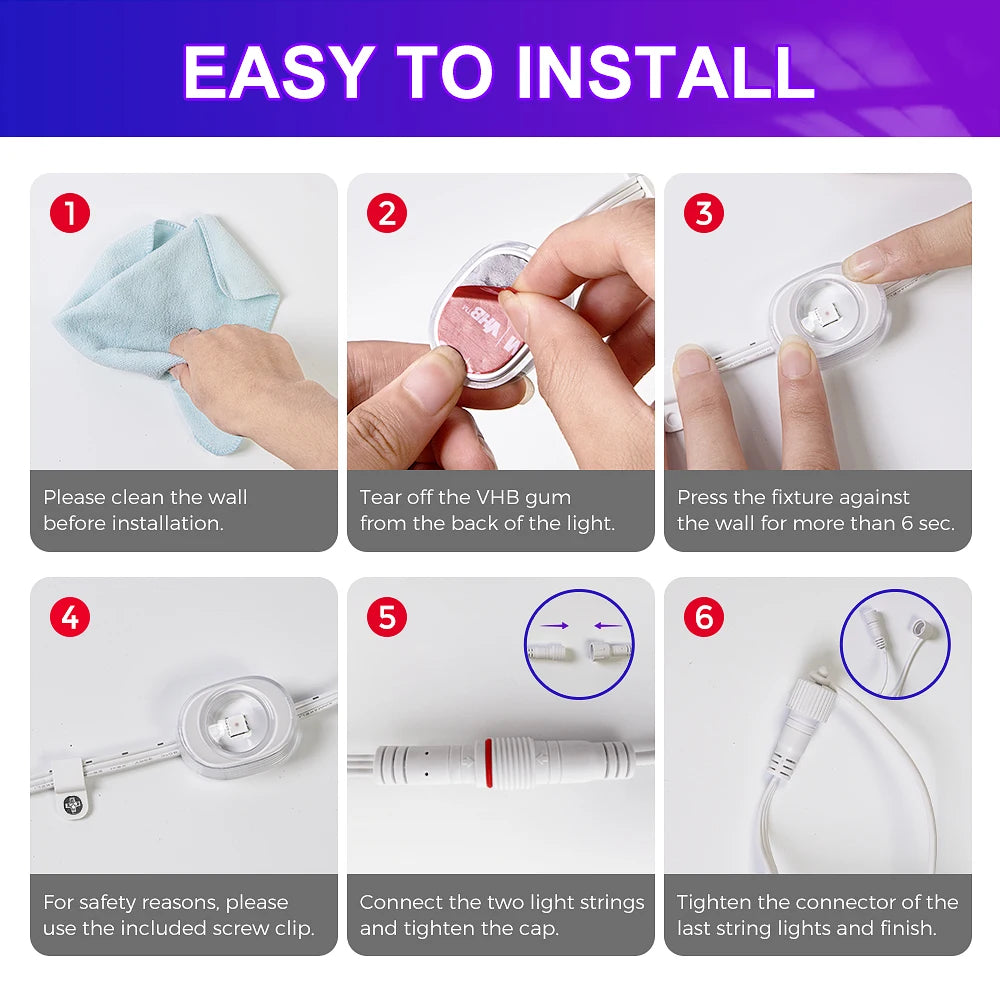 EASY TO INSTALL

1

Please clean the wall before installation.

2

VHB

Tear off the VHB gum from the back of the light.

3

Press the fixture against the wall for more than 6 sec.

4

For safety reasons, please use the included screw clip.

5

Connect the two light strings and tighten the cap.

6

Tighten the connector of the last string lights and finish.